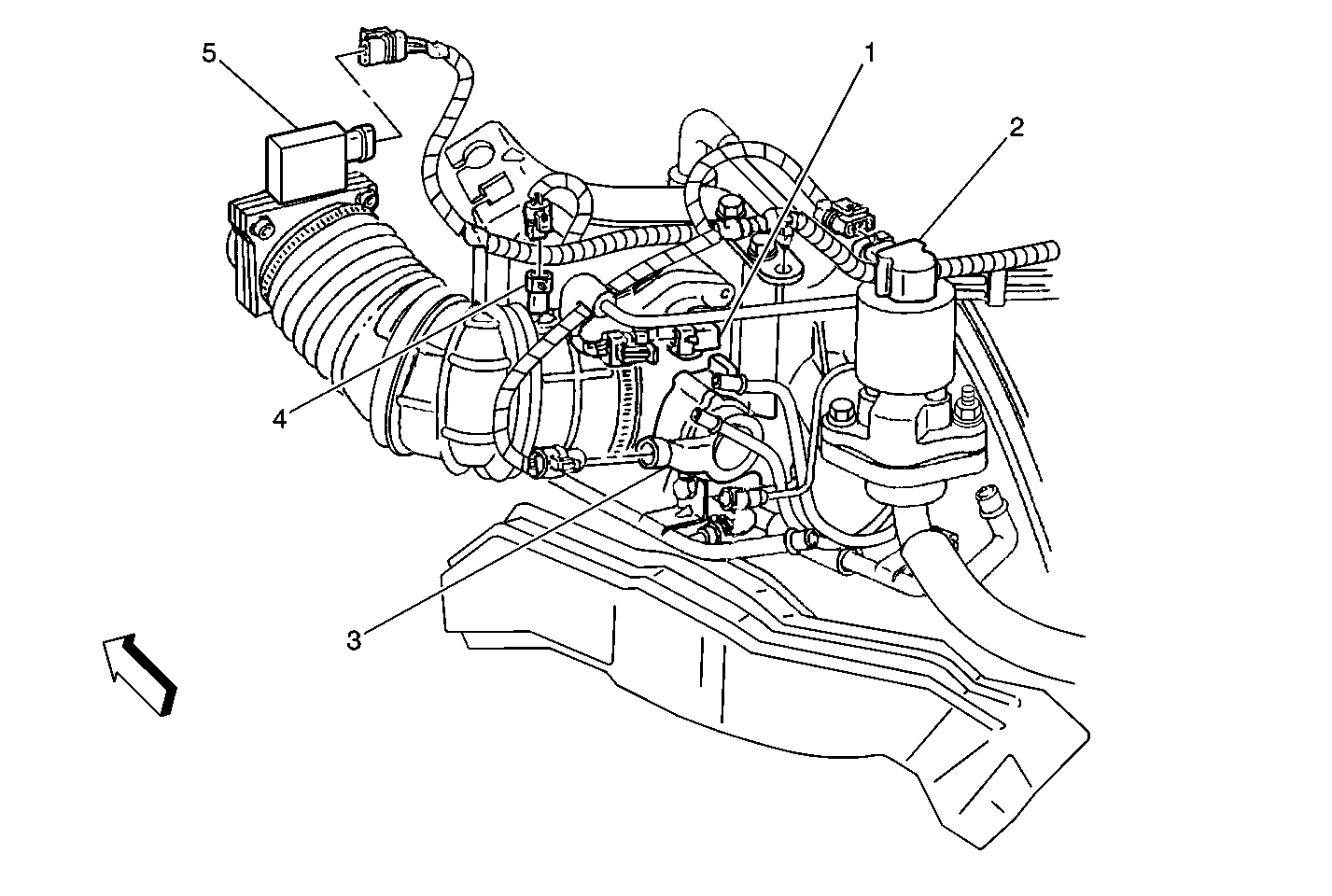 5
1
2
4
3