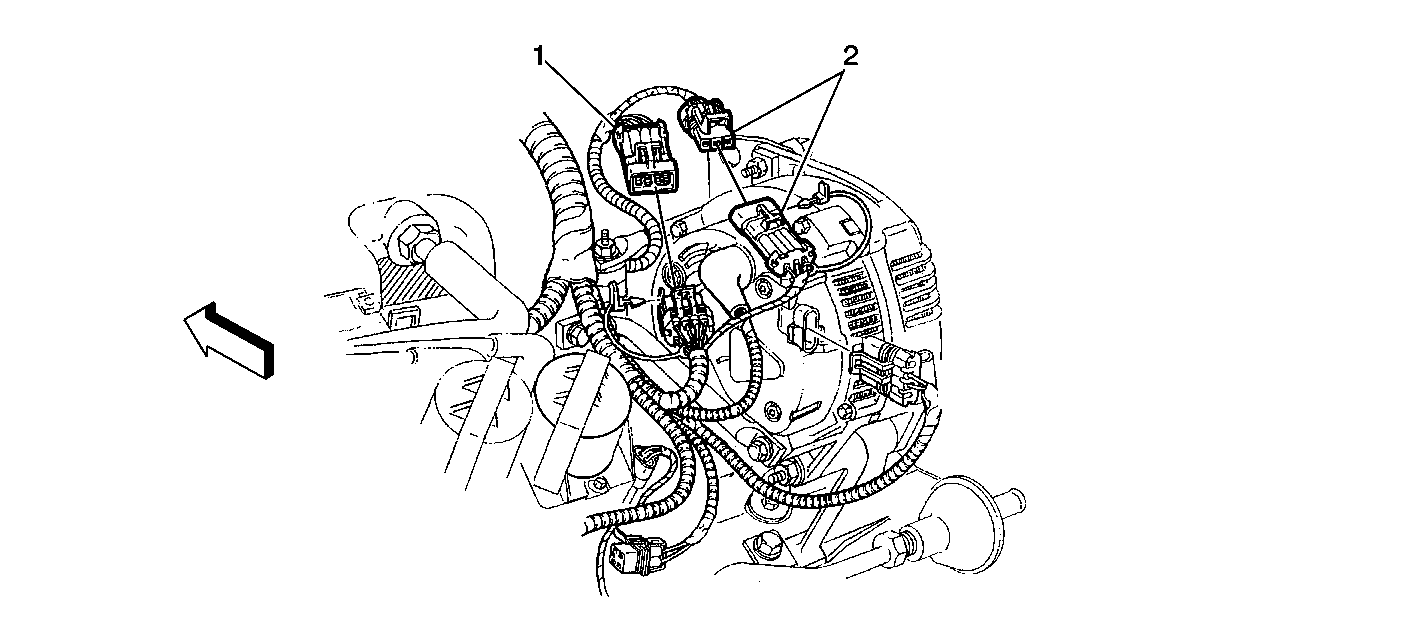 1
2