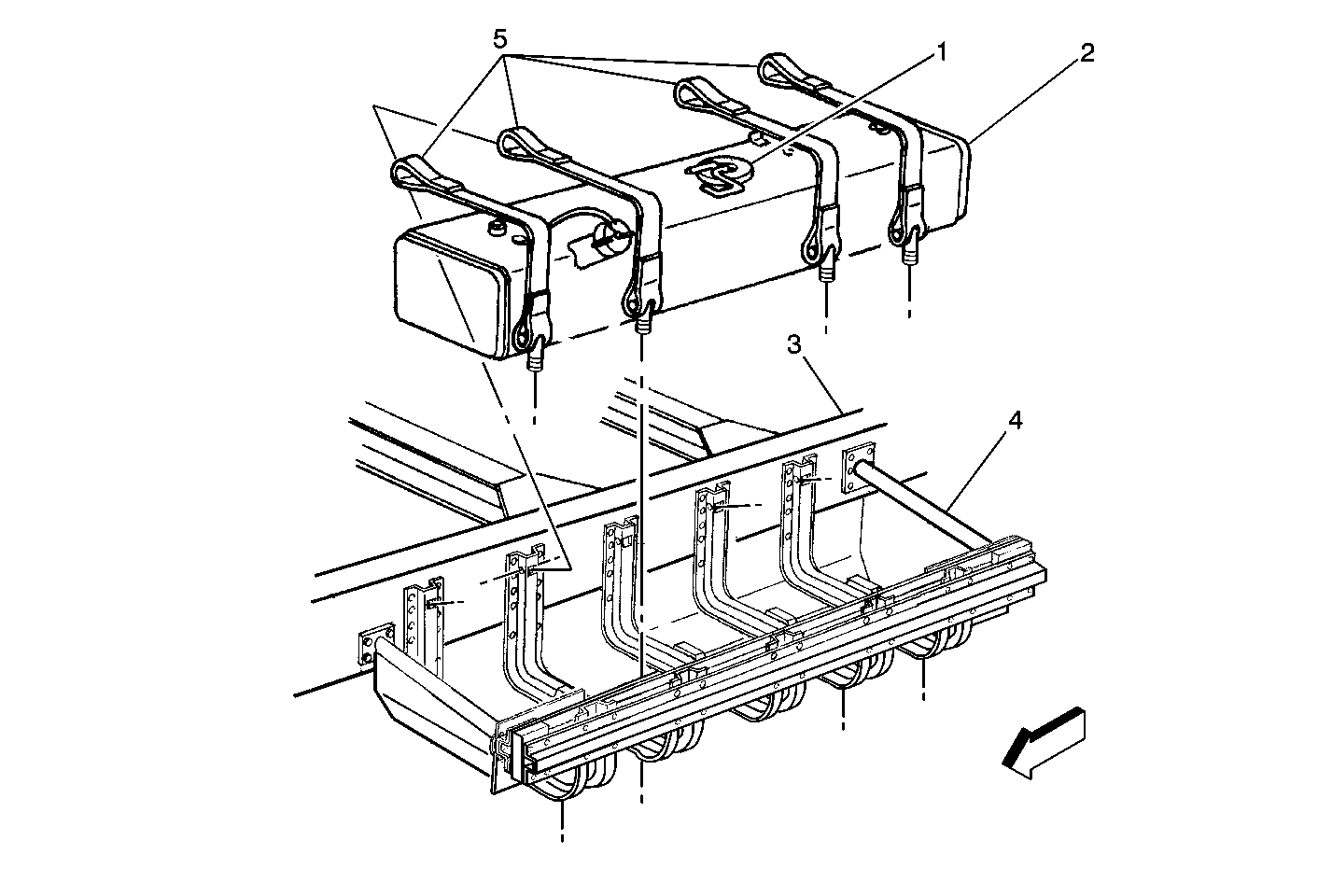 5
1
2
3
4