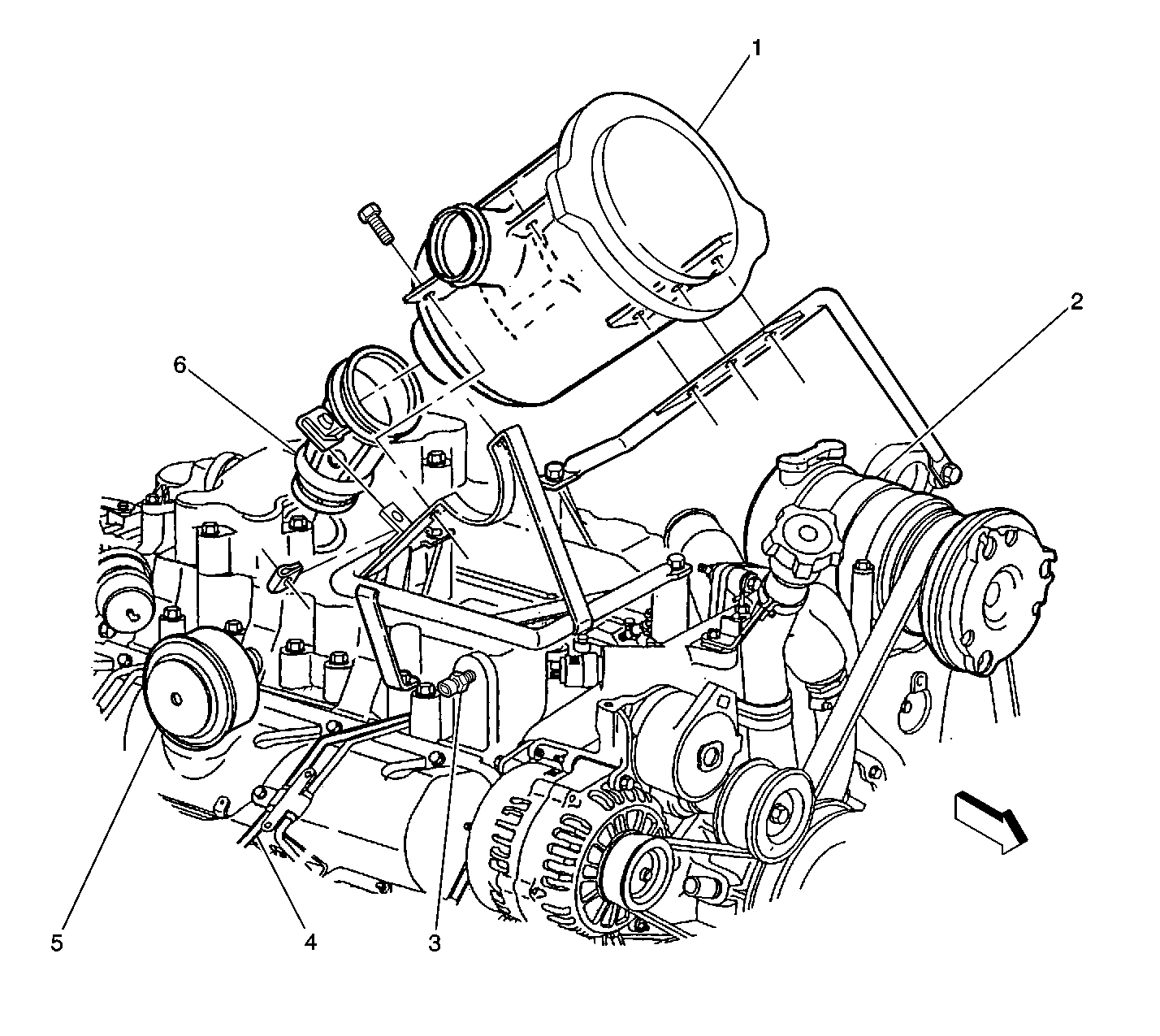 1
2
6
5
4
3