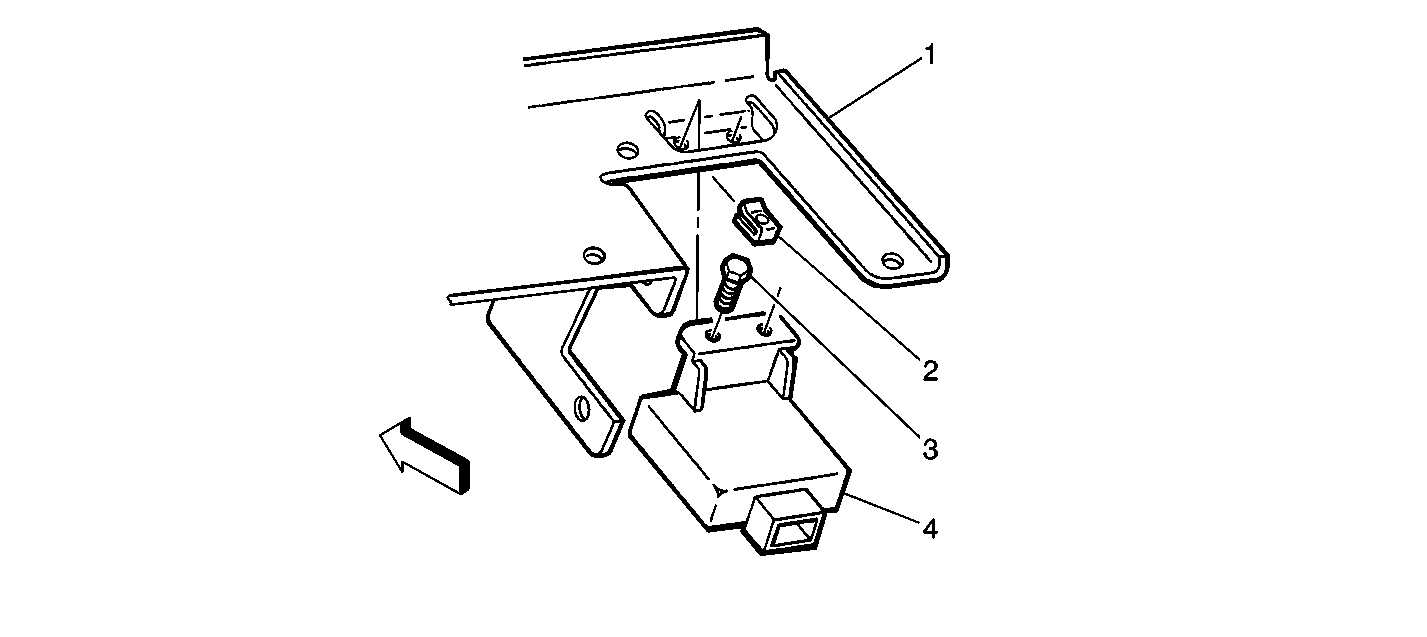 1
2
3
4