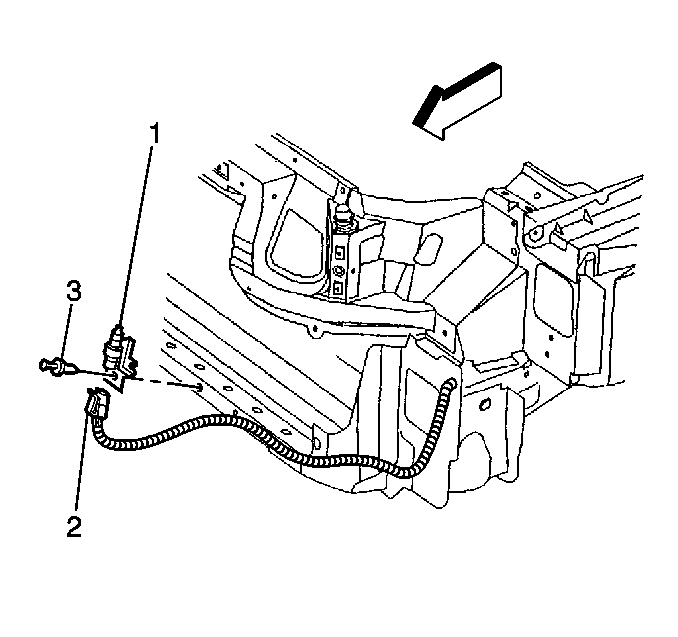 1
3
2