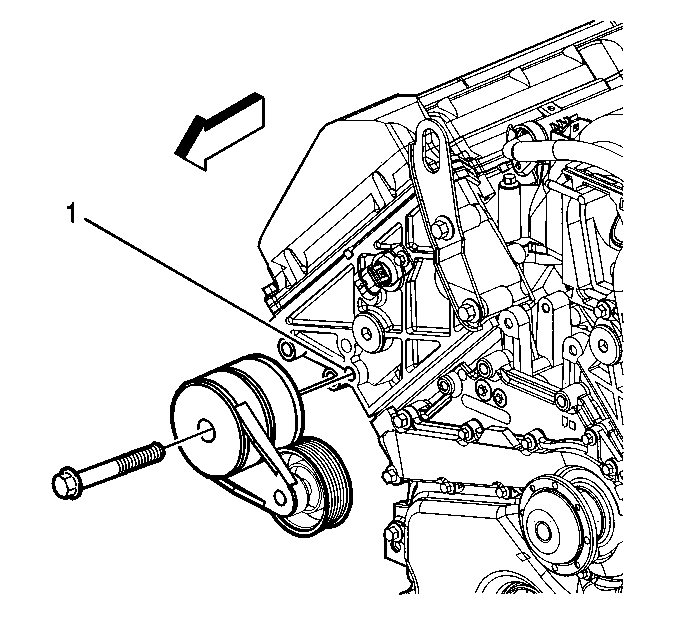 1