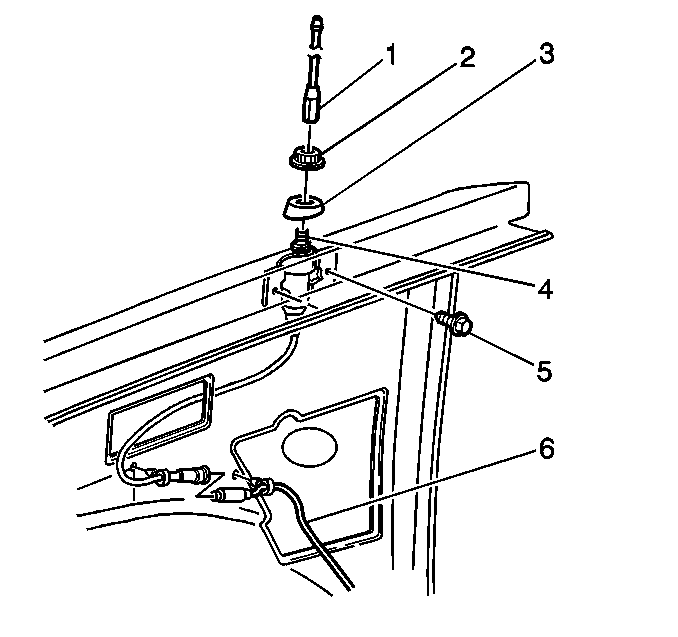 1
2
3
4
5
6