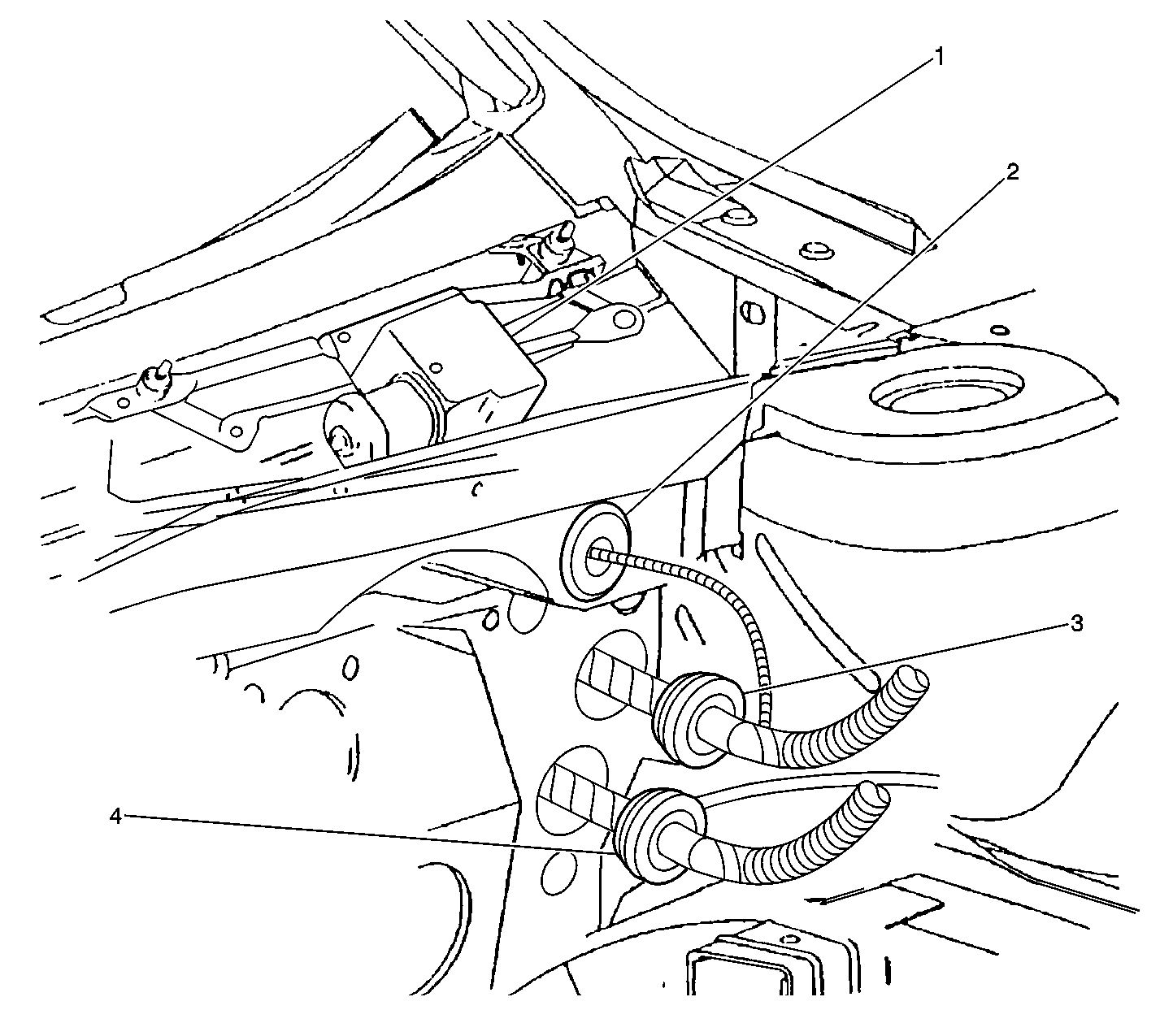 1
2
3
4