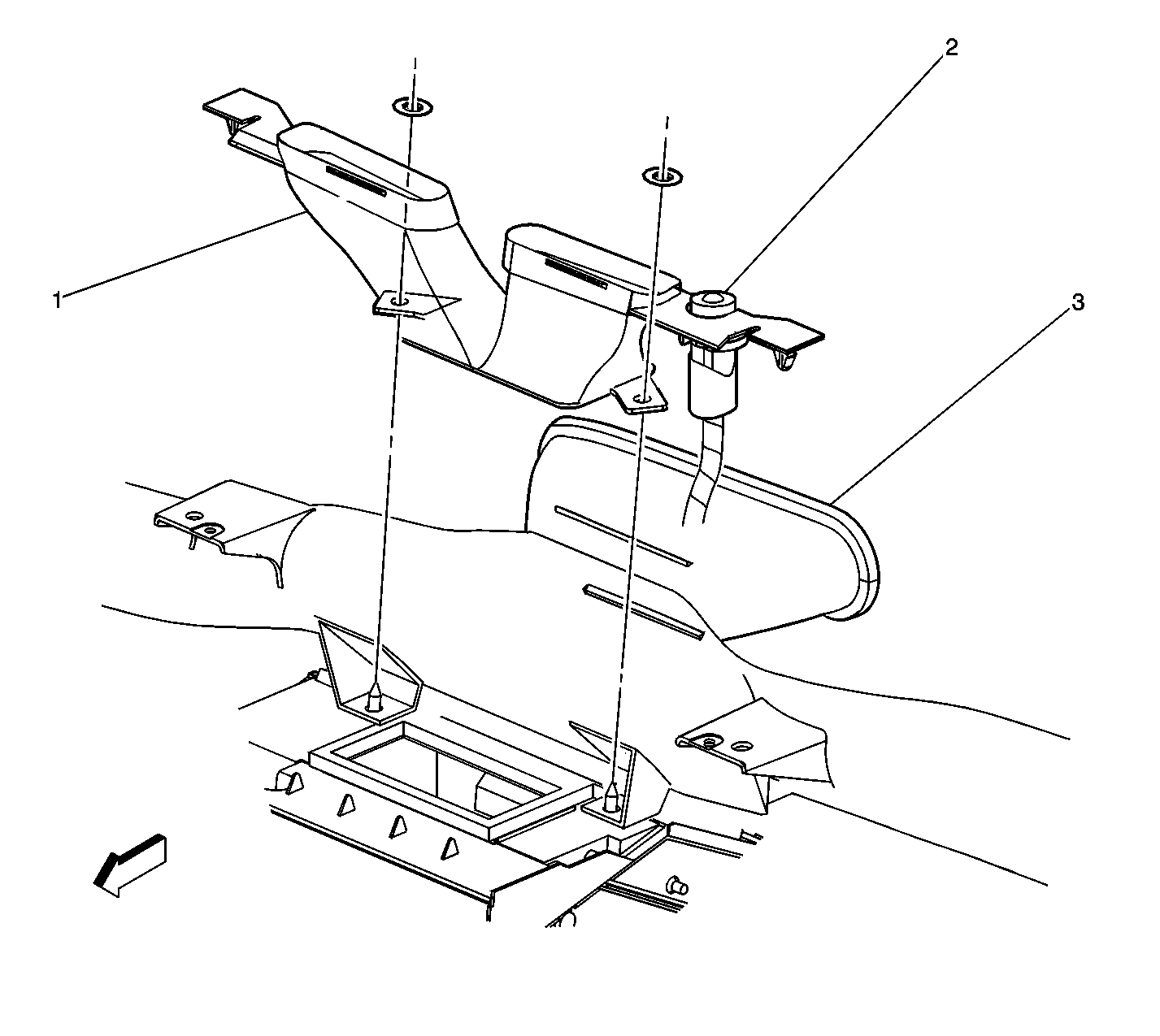 2
1
3