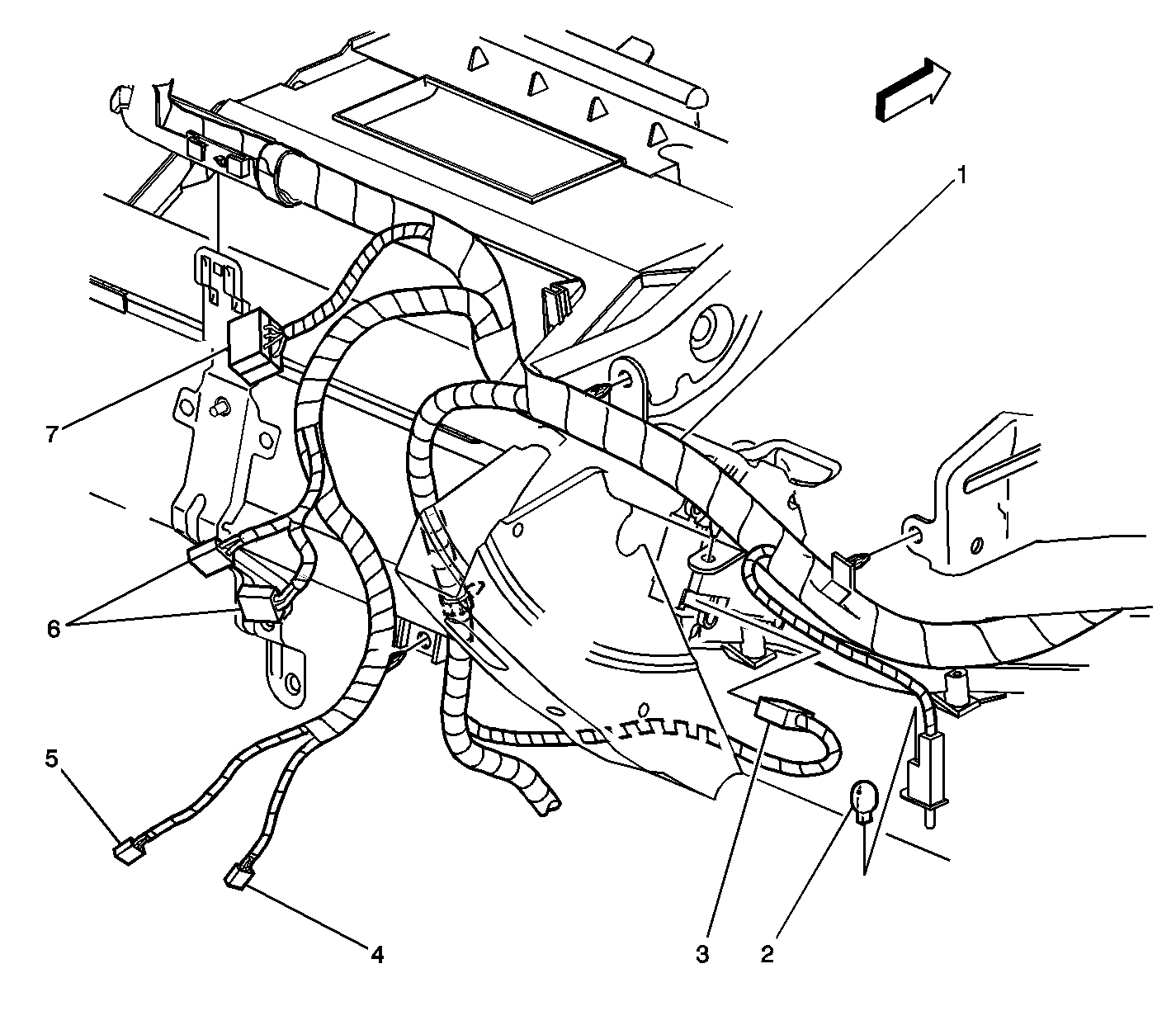 1
7
6
5
4
3
2