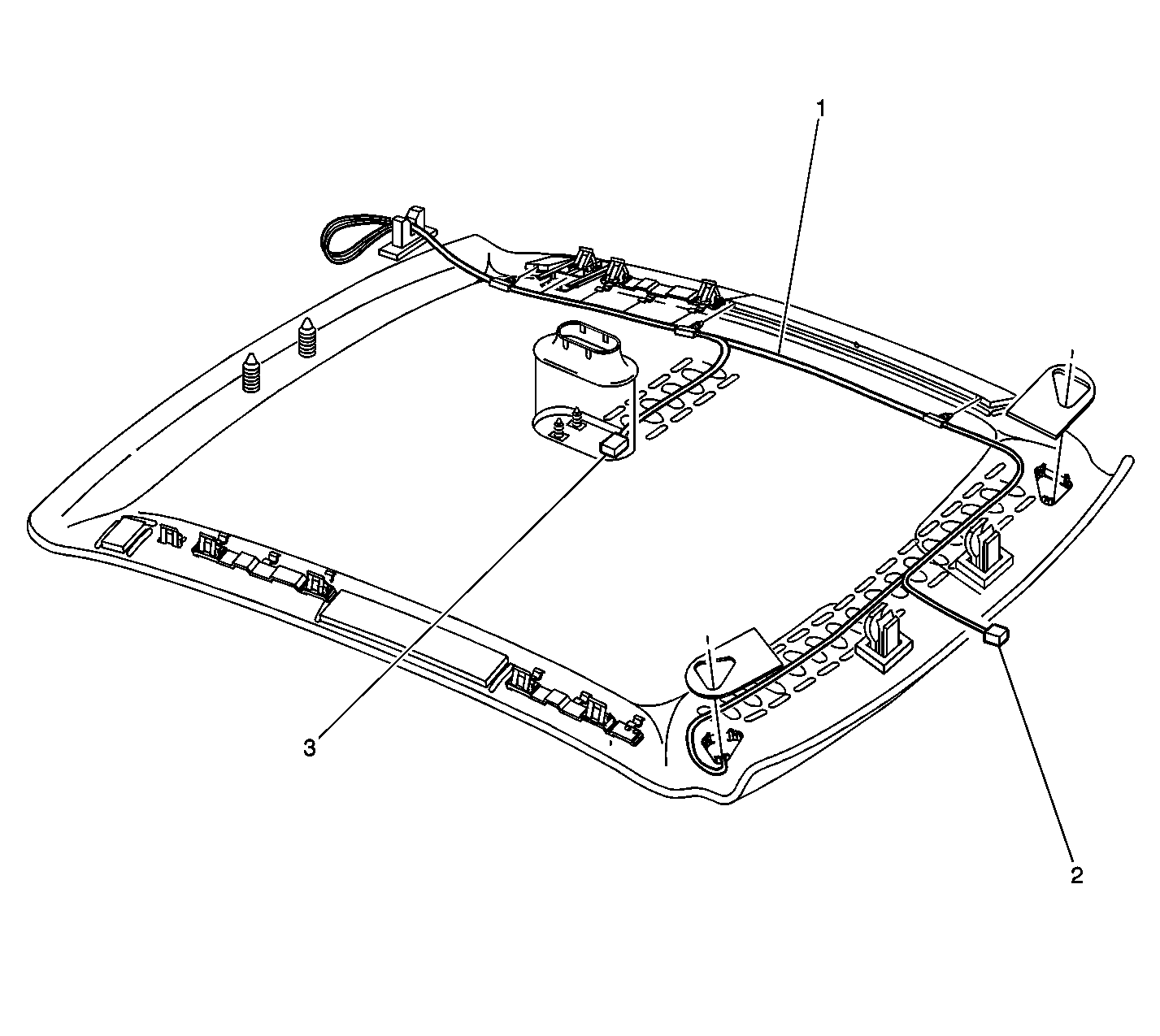 1

3

2