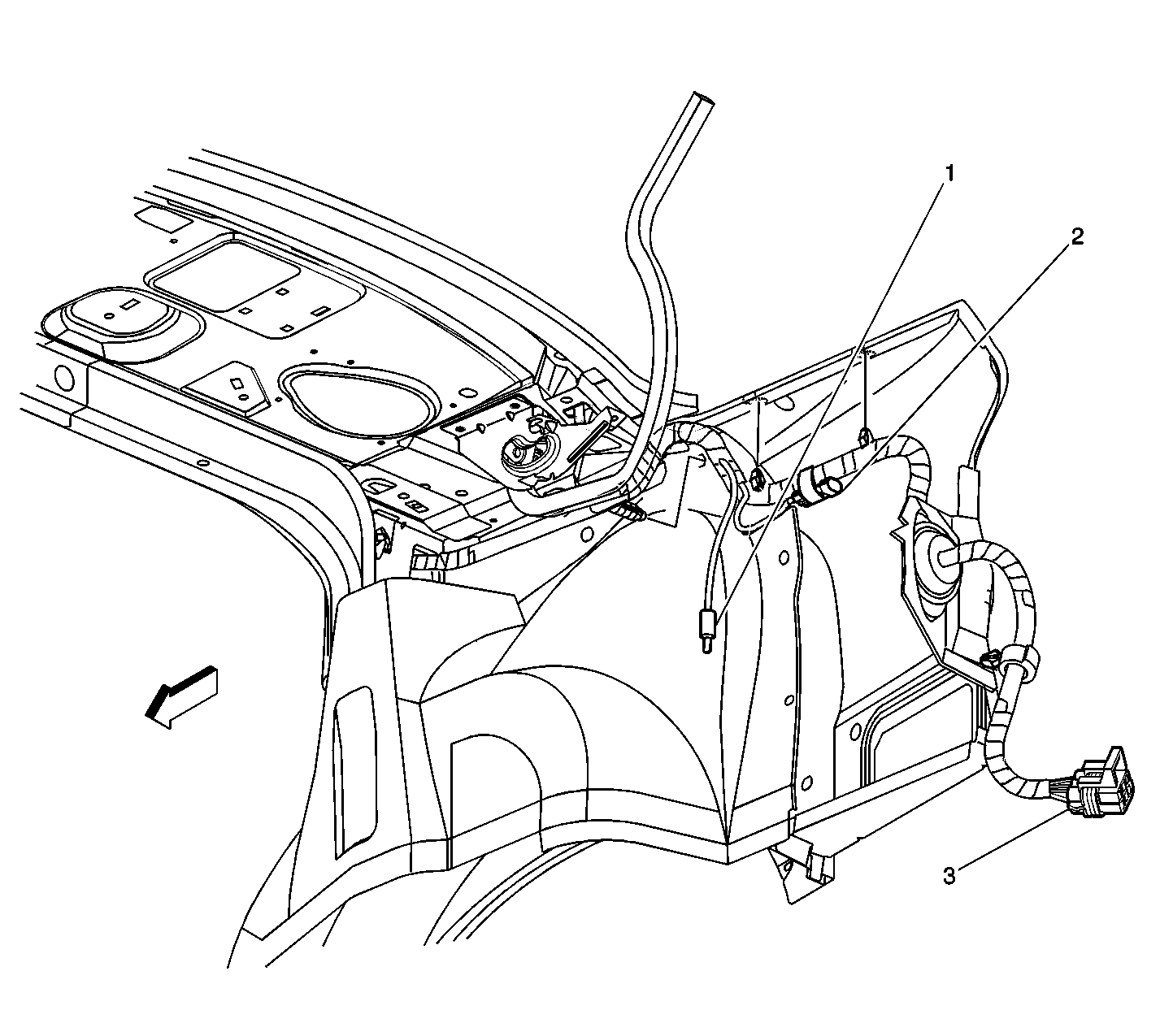 1
2
3