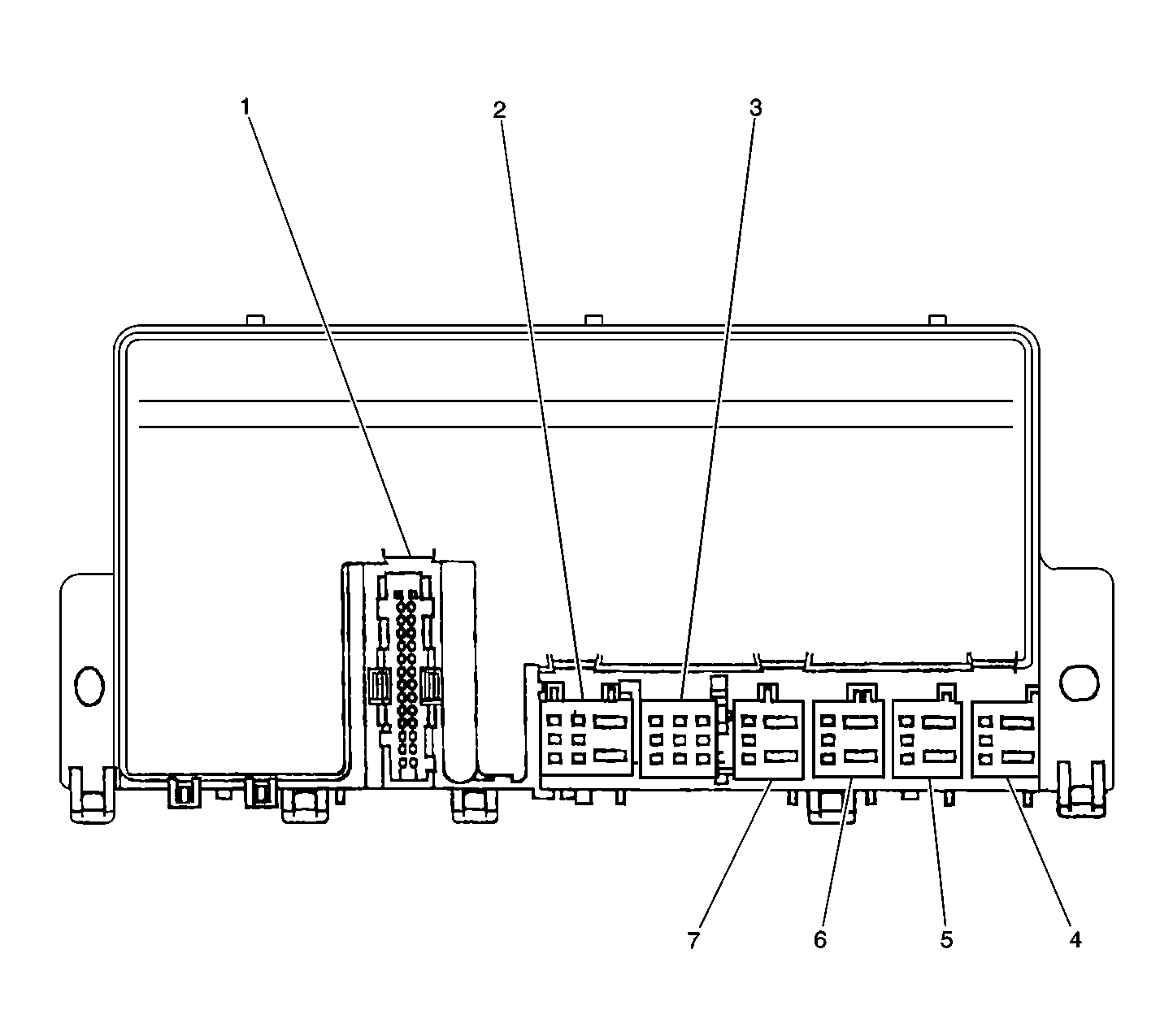 1
2
3
7
6
5
4