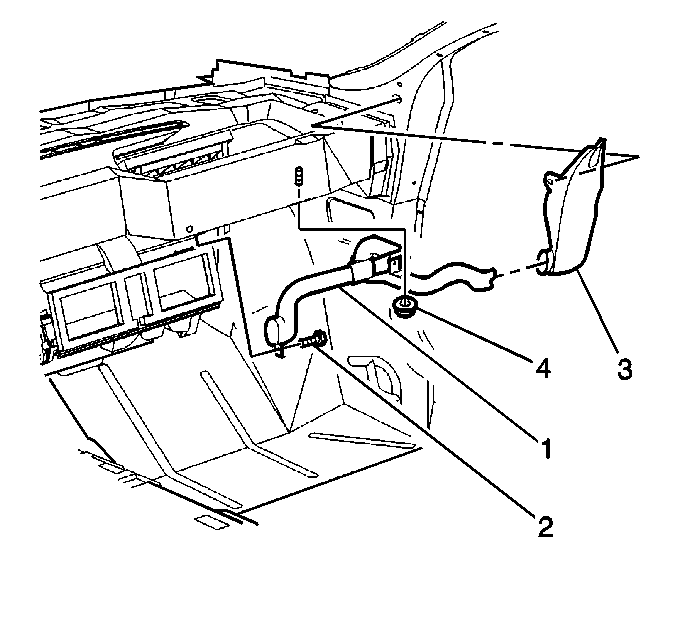 4
3
1
2