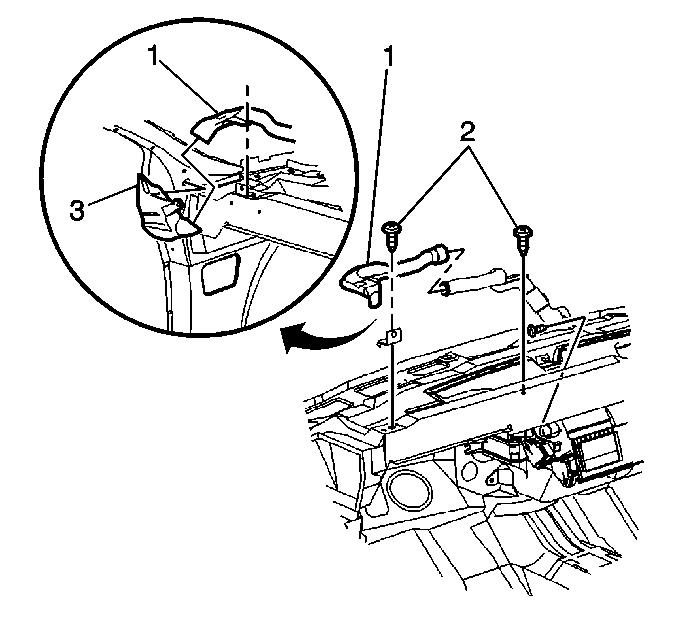 1
1
2
3