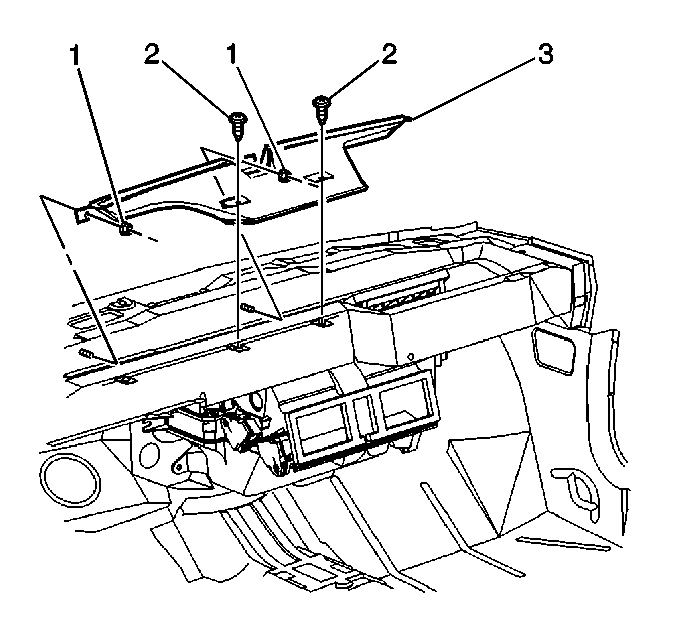 1 2 1 2 3