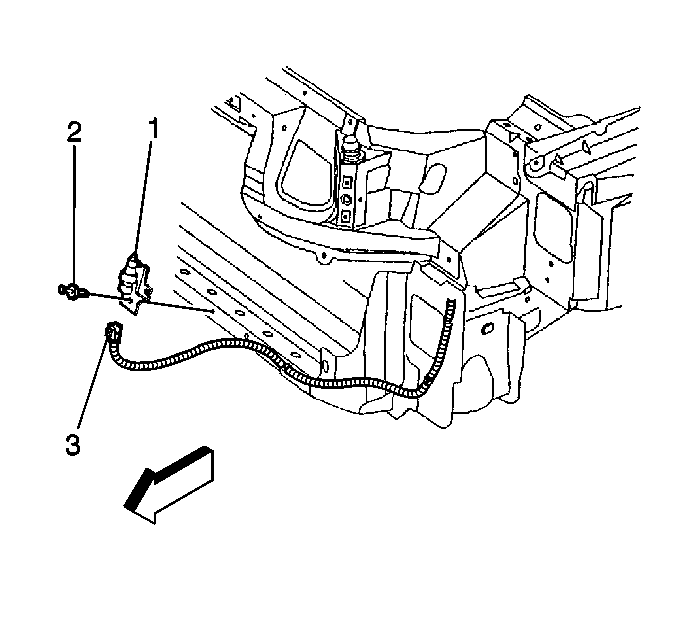 2
1
3