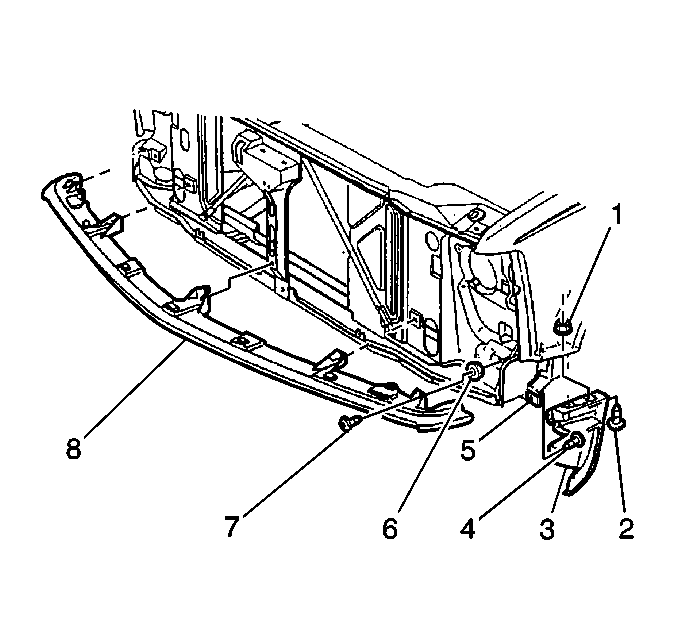 1
8
5
7
6
4
3
2