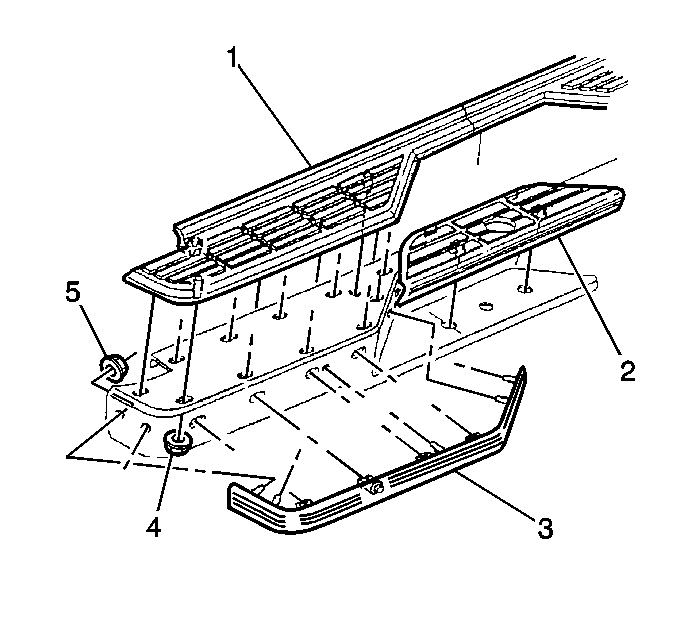 1
5
2
4
3