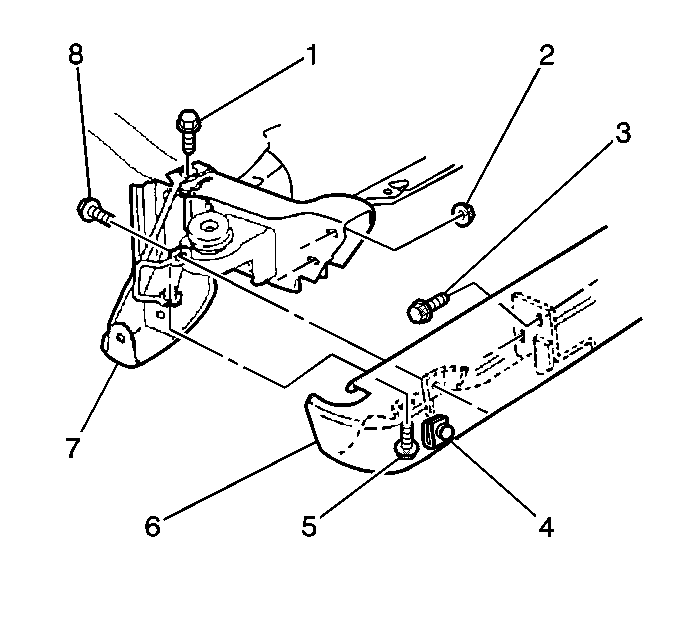 8
1
2
3
7
6
5
4