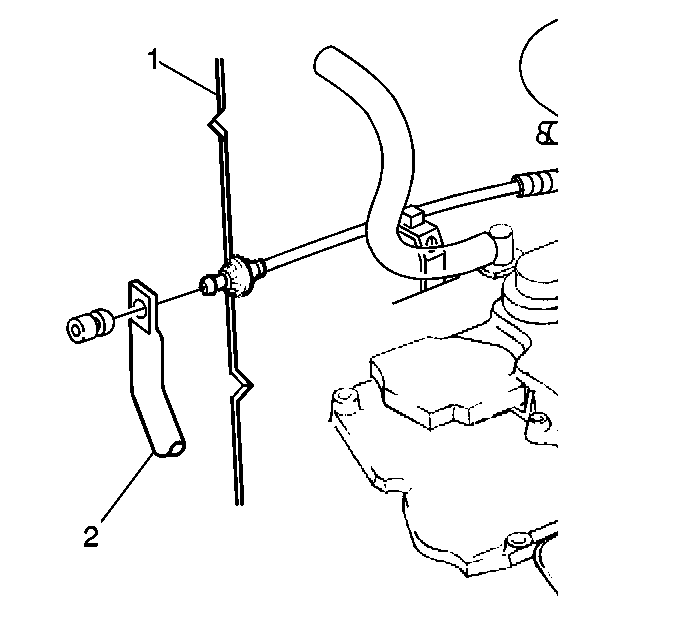 1

2