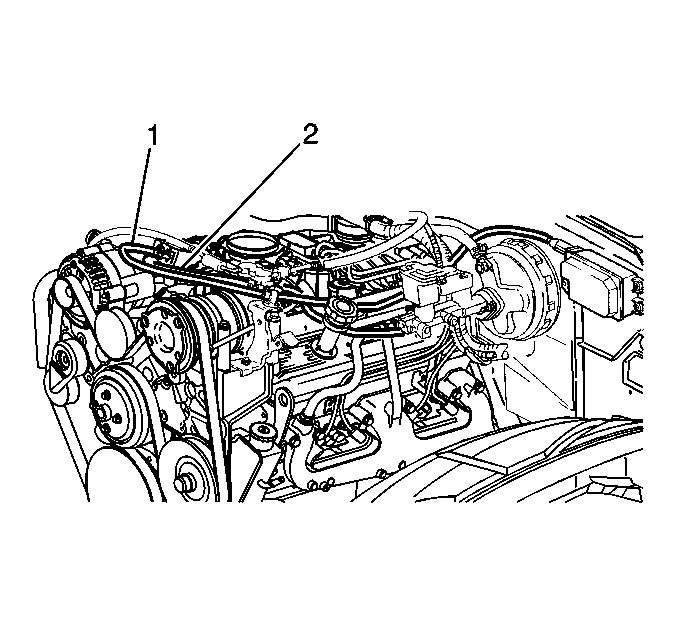 1
2