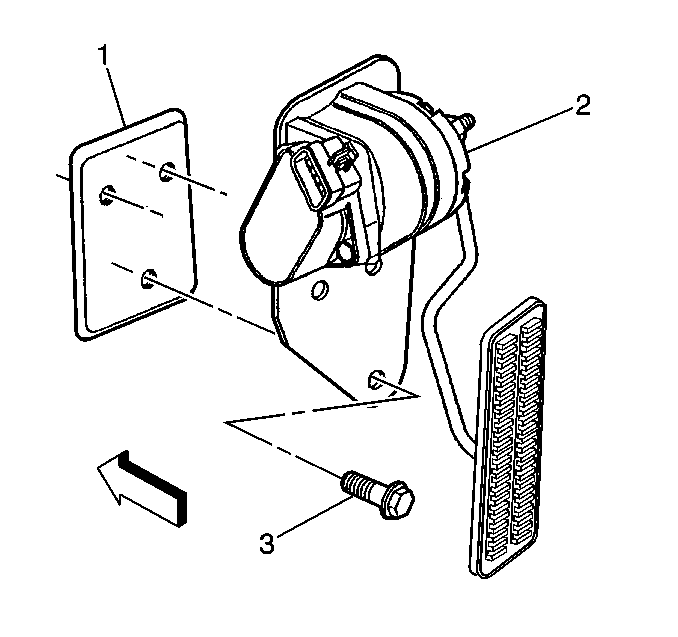 1
2
3