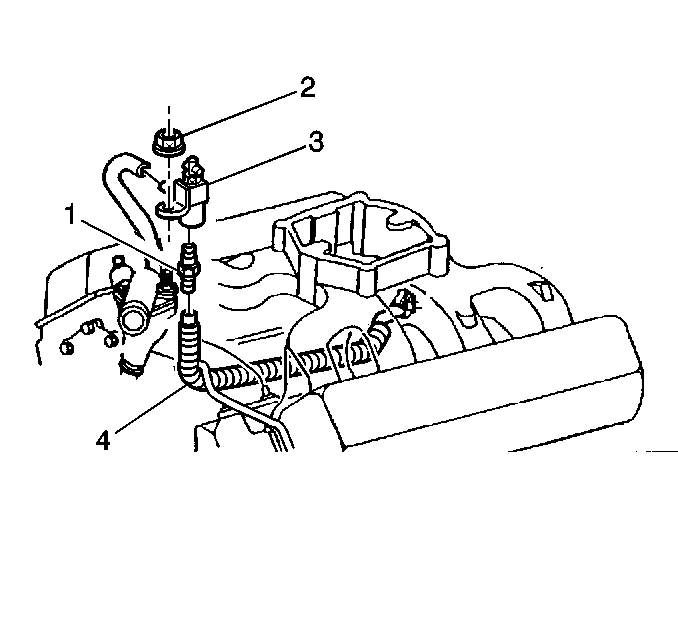 2
3
1
4