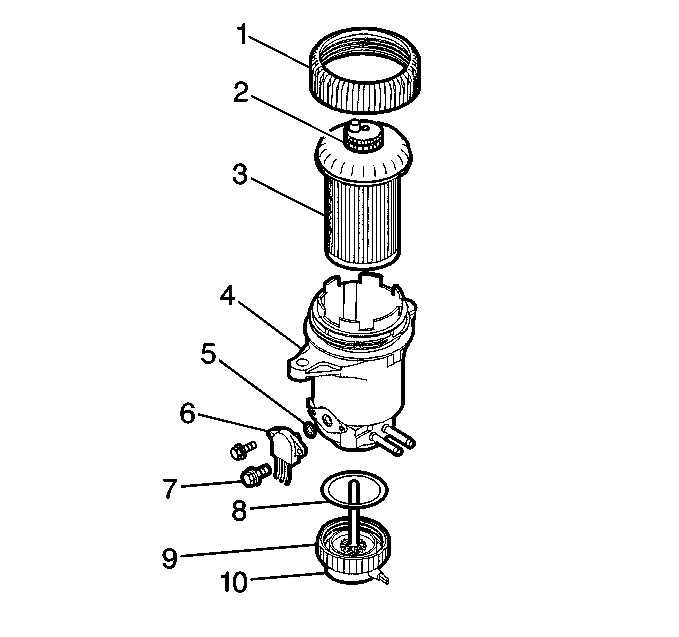 1
2
3
4
5
6
7
8
9
10