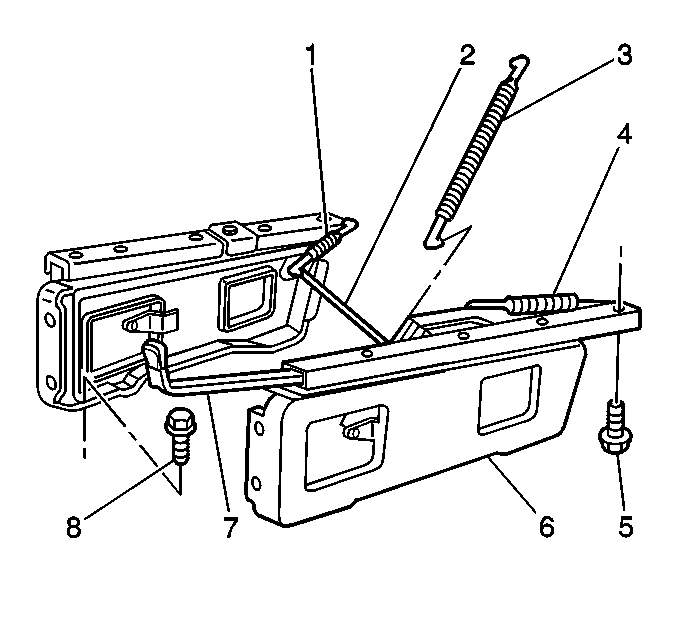 1
2
3
4
8
7
6
5