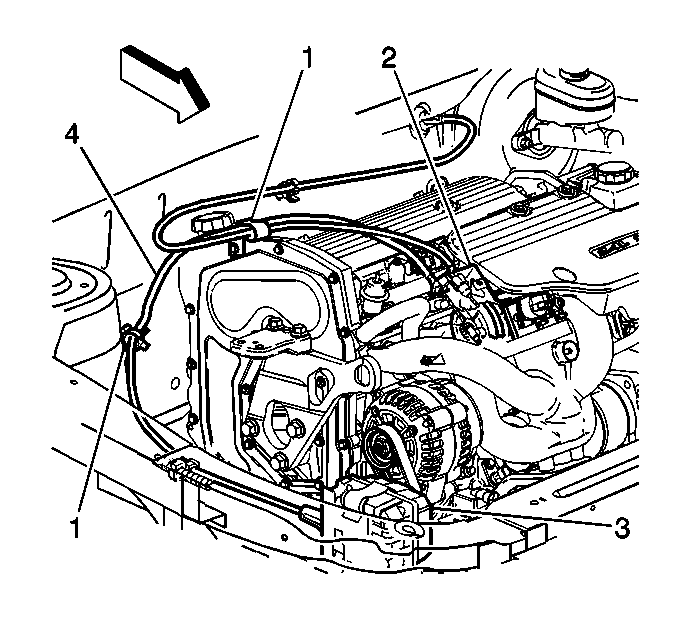 1
2
4
1
3