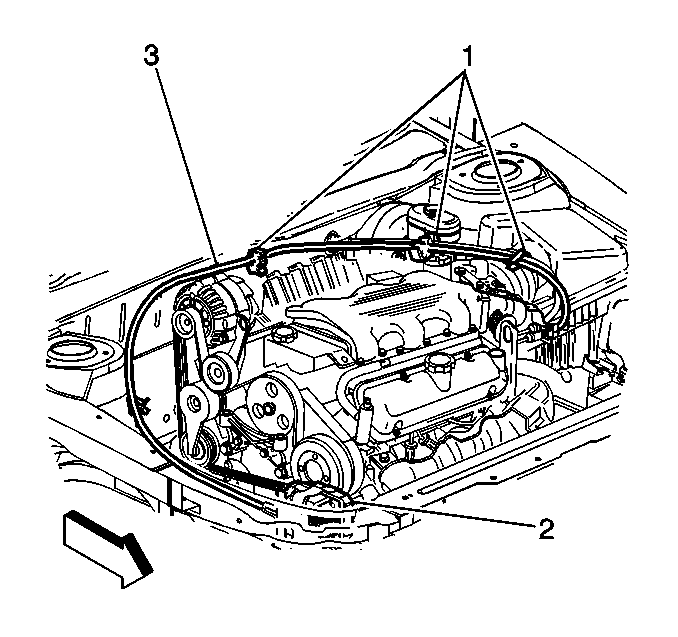 3
1
2