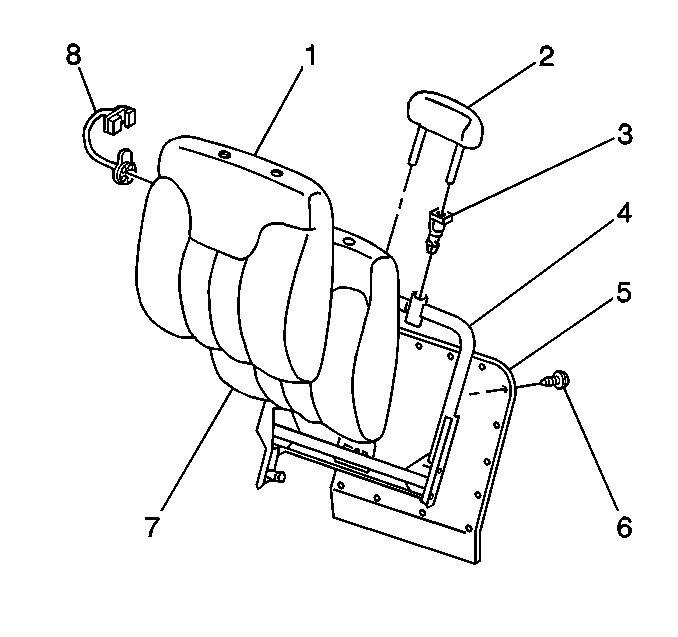 8
1
2
3
4
5
6
7