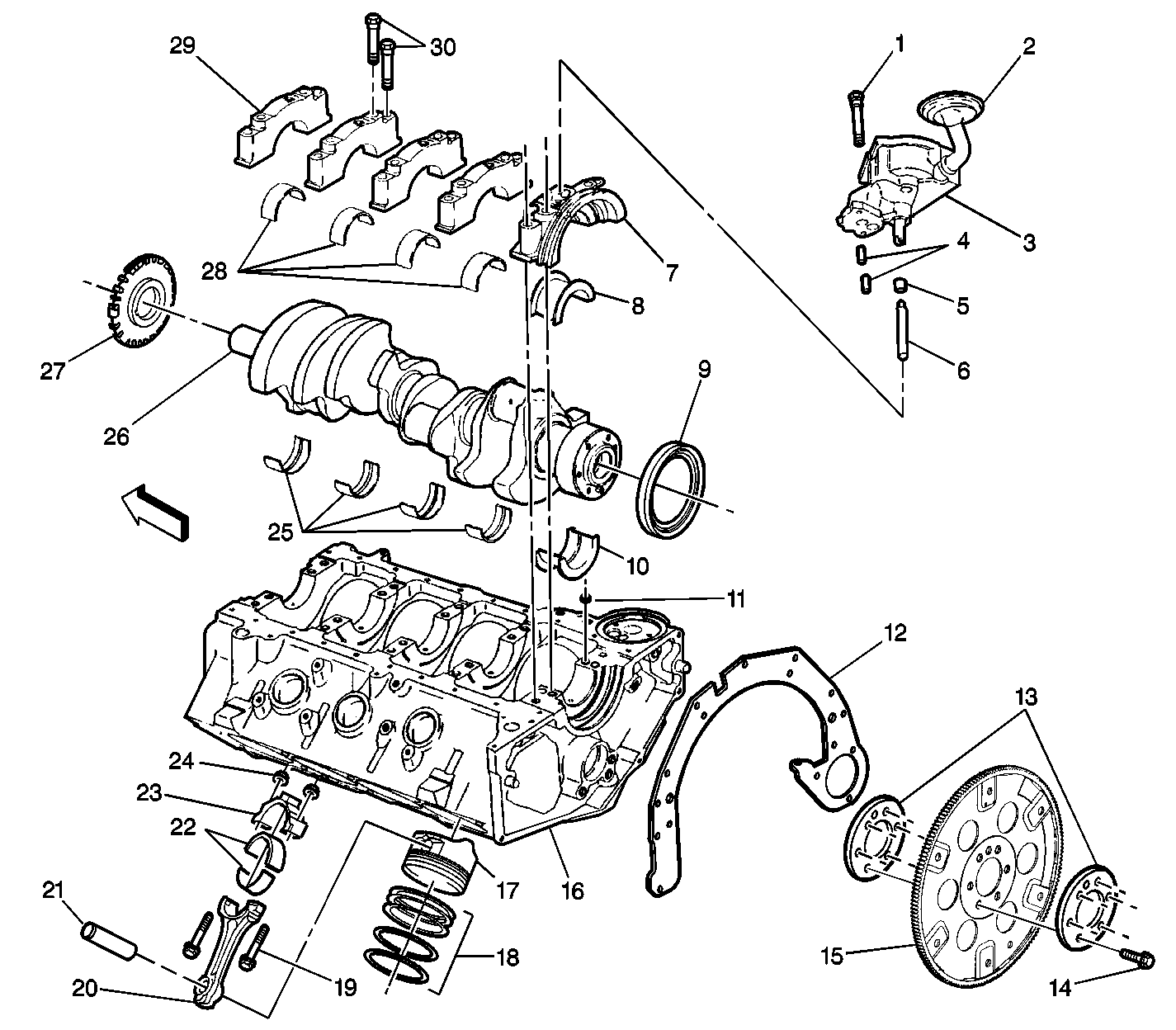 29
30
1
2
3
4
5
6
7
8
28
27
26
9
25
10
11
12
13
24
23
22
21
20
19
18
17
16
15
14