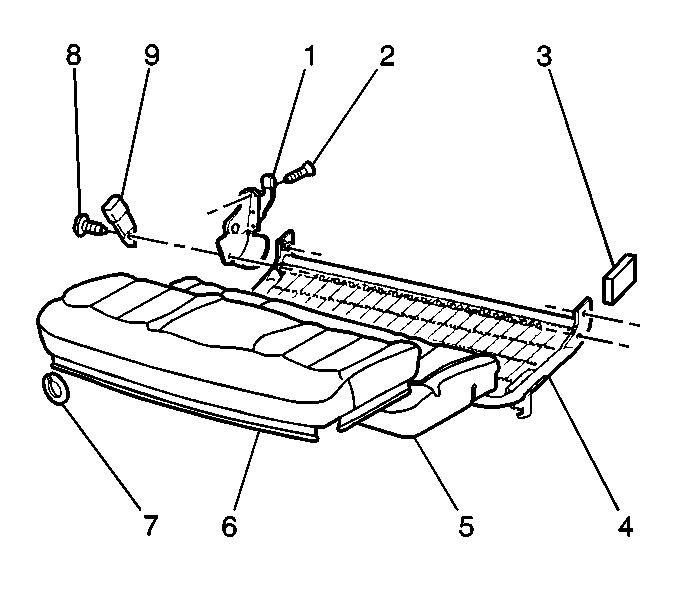 8
9
1
2
3
7
6
5
4