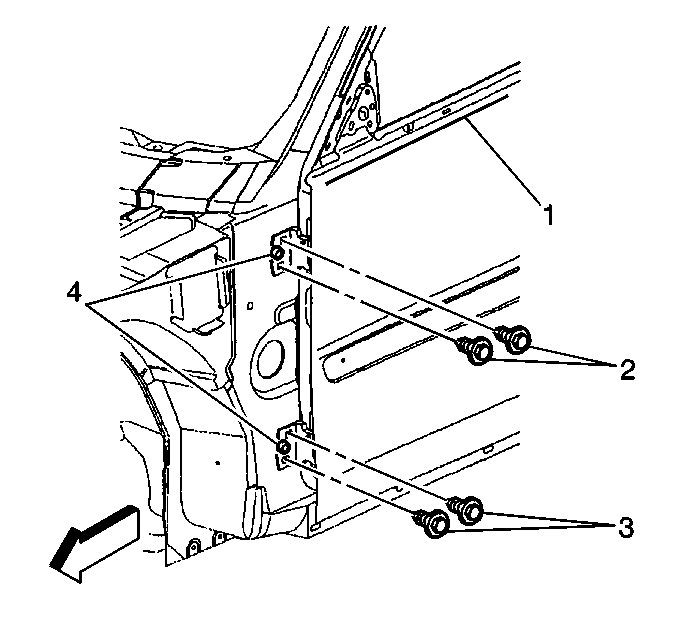 1
4
2
3