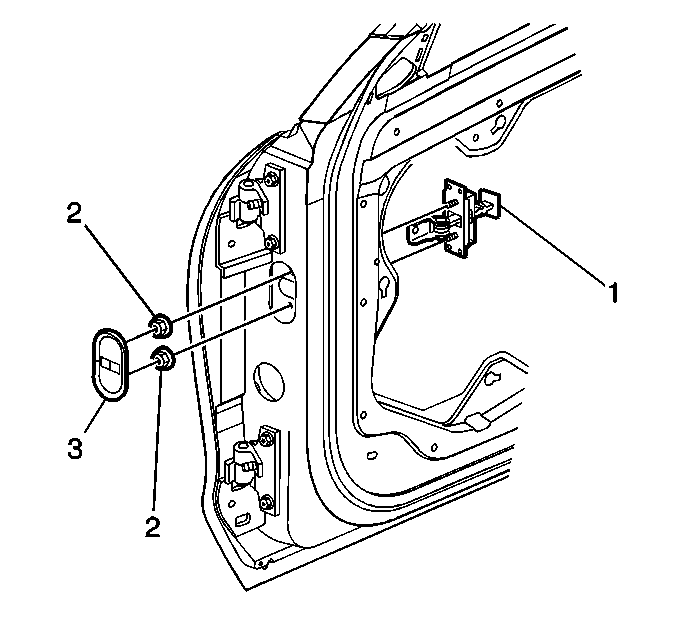 2
1
3
2