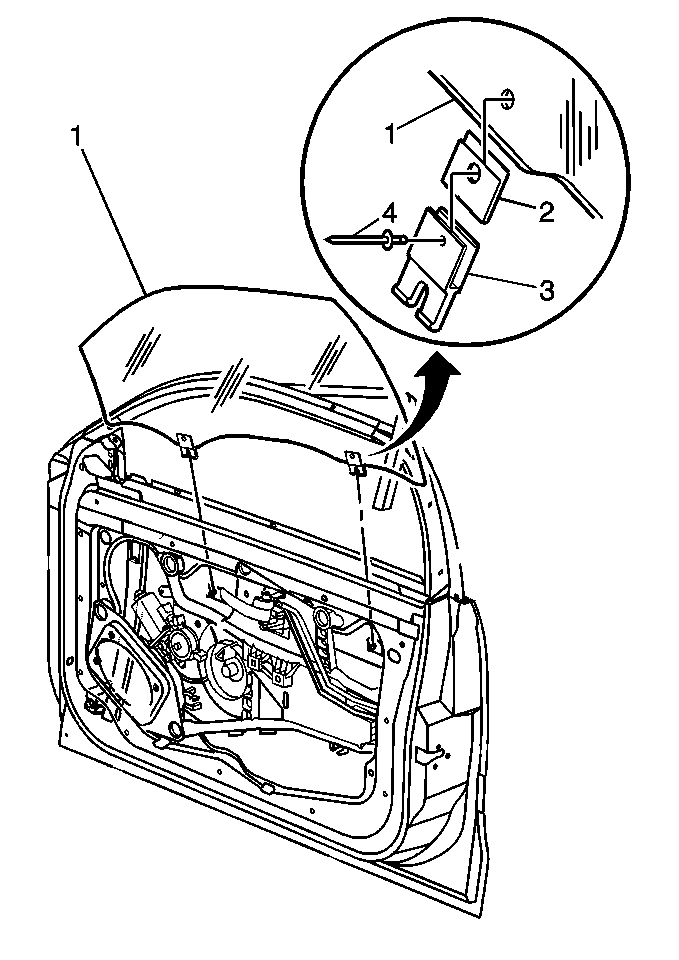 1
1
2
4
3