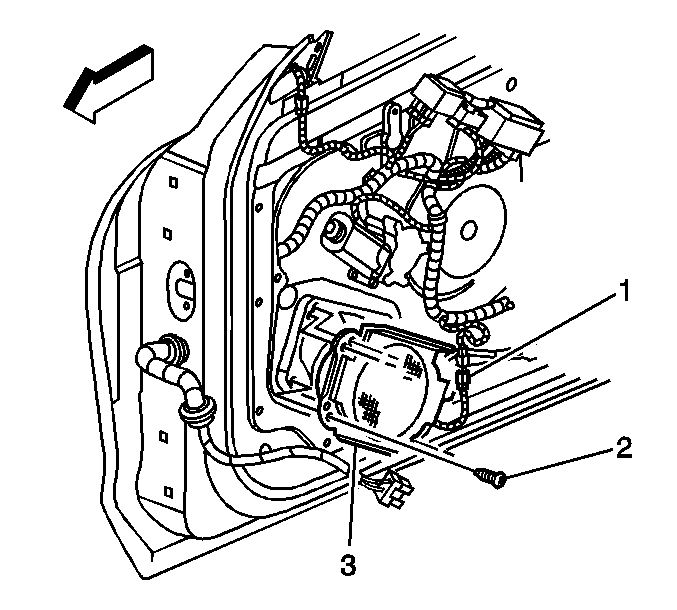 1
2
3