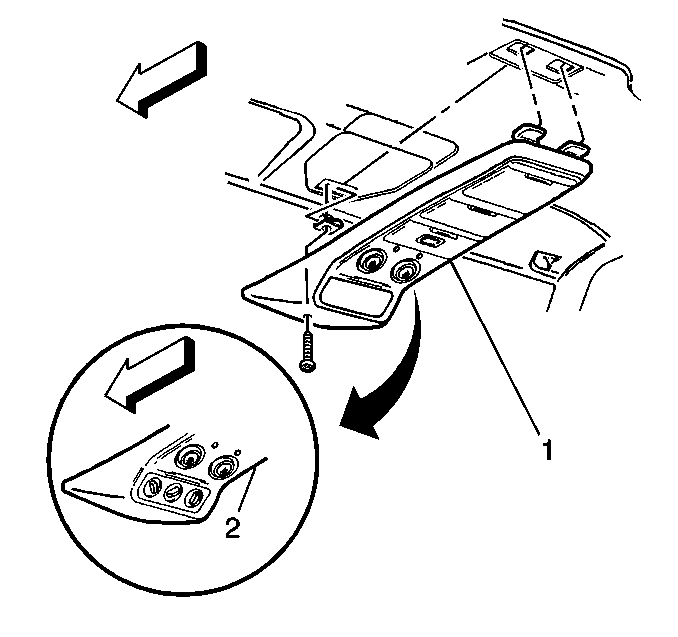 1

2