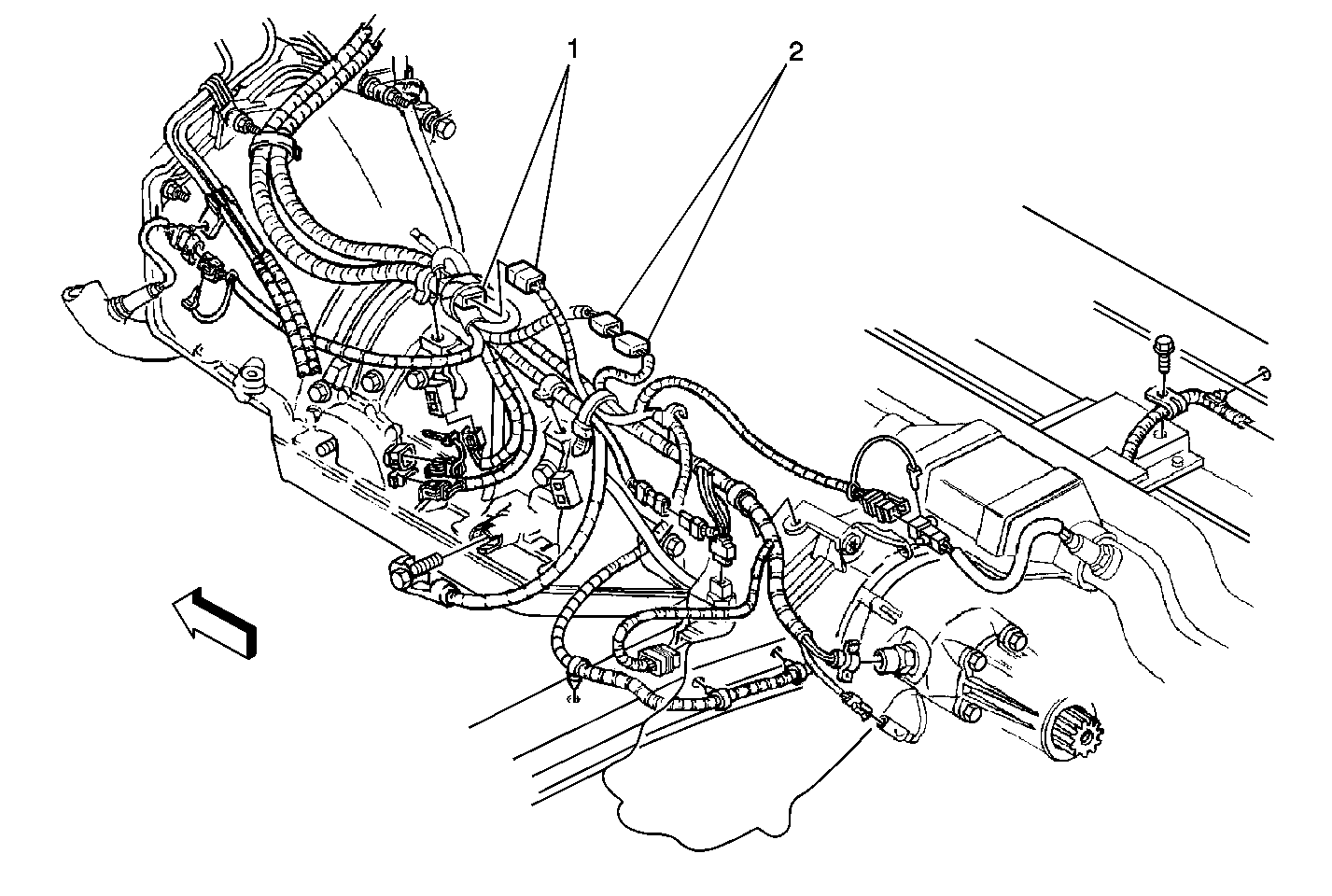 1
2