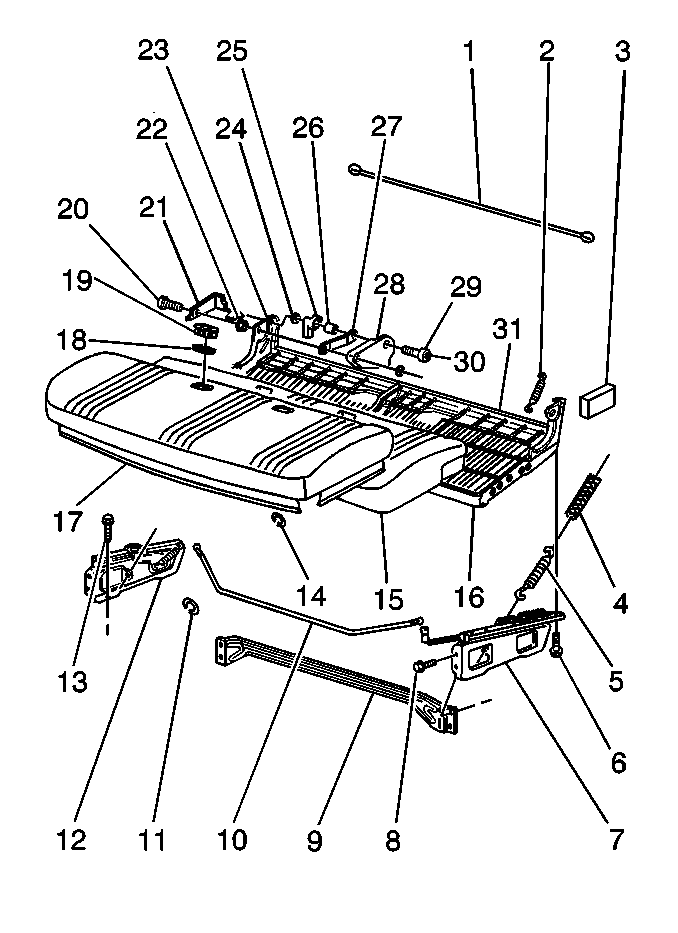 23
25
1
2
3
22
24
26
27
20
21
19
28
29
18
30
31
17
14
15
16
4
13
5
6
12
11
10
9
8
7