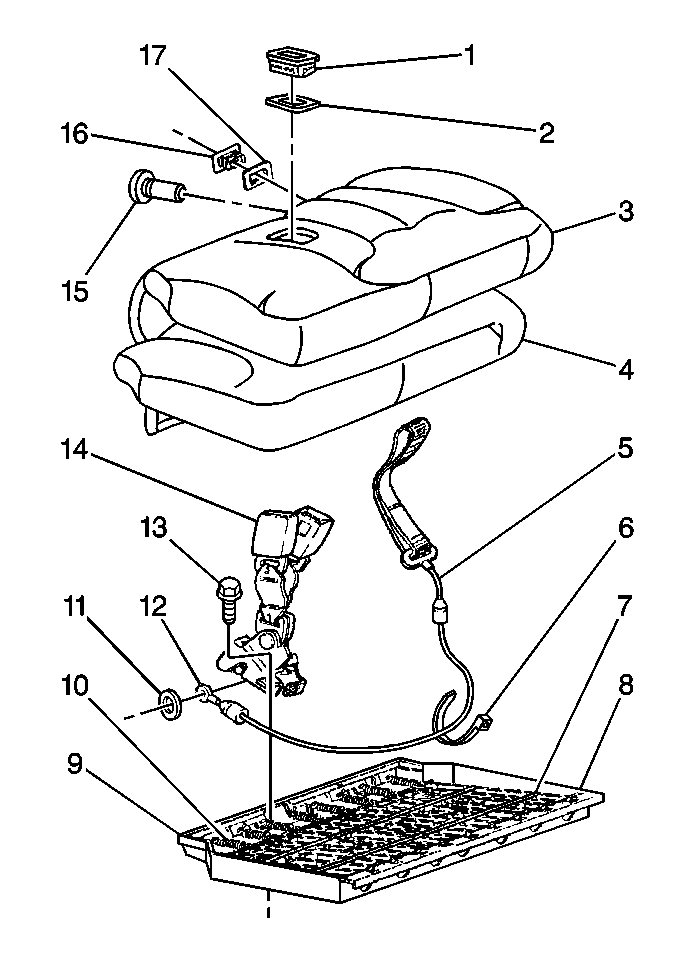 17
1
16
2
3
15
4
14
5
13
6
11
12
7
10
8
9