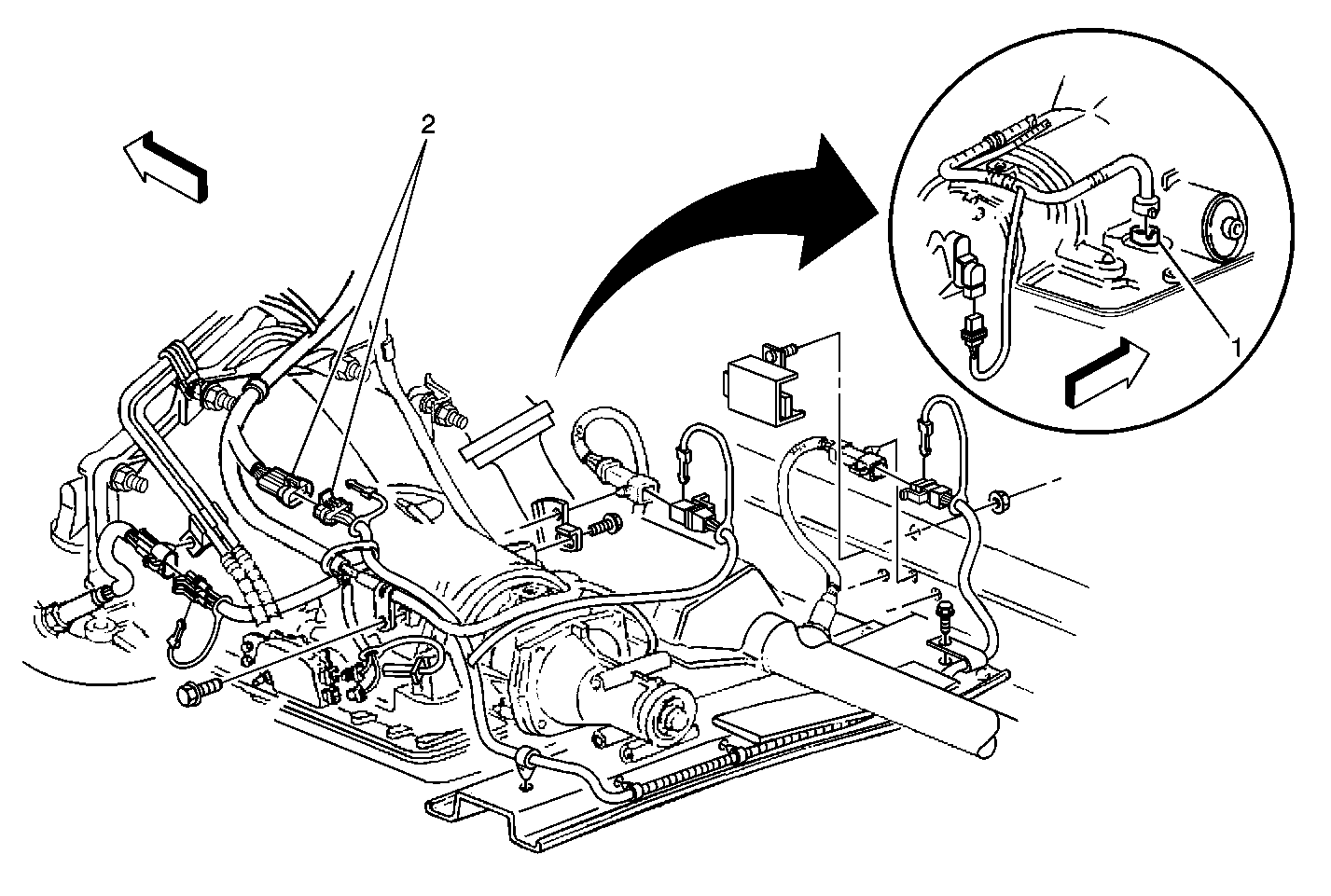 2
1