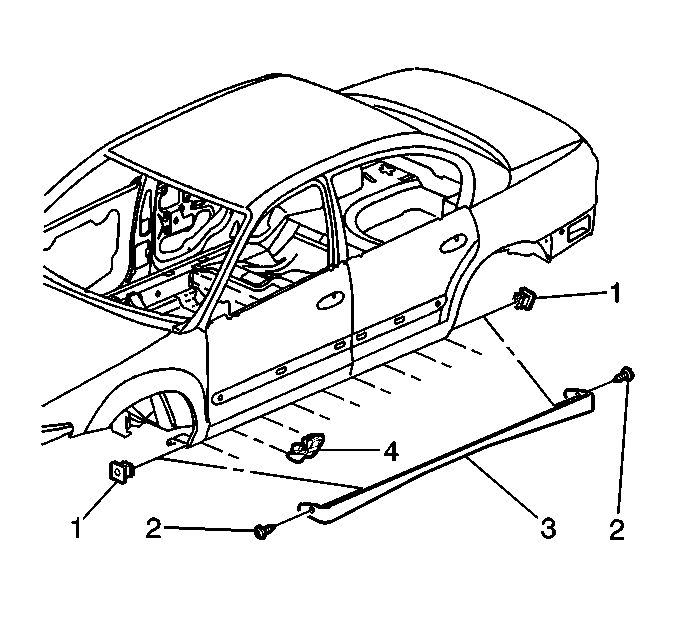 1
4
1
2
3
2