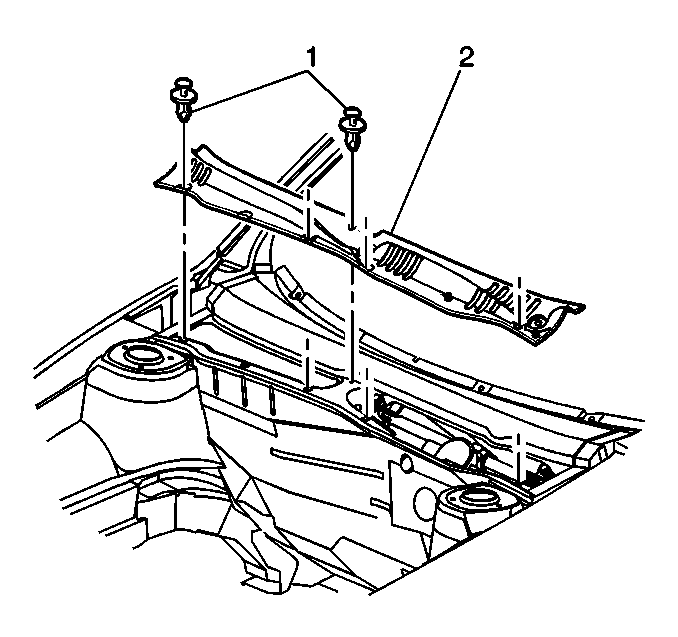 1
2