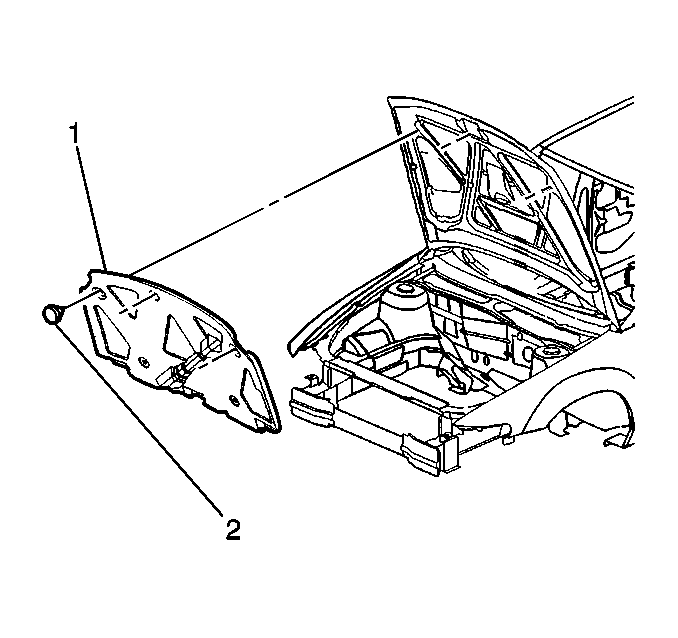 1

2