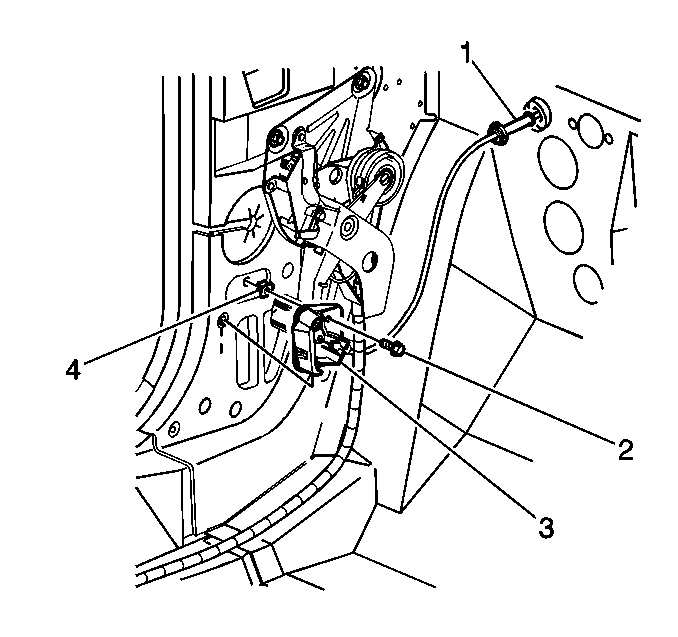 1
4
2
3