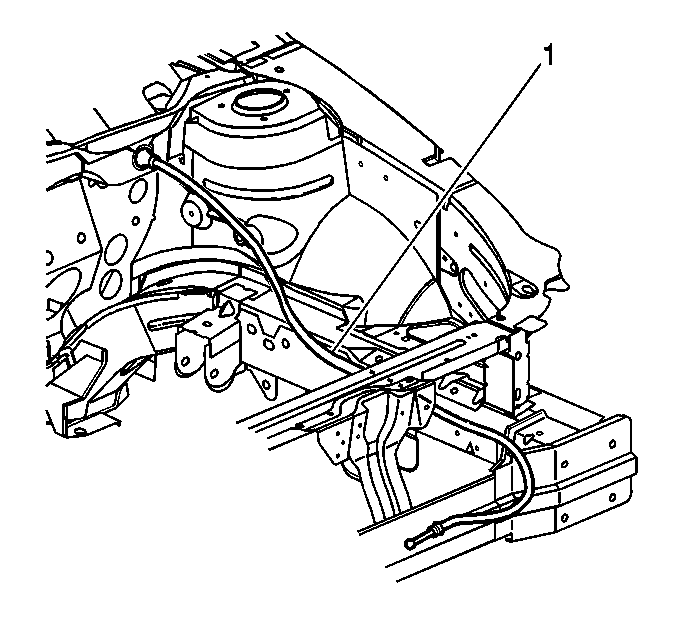 1