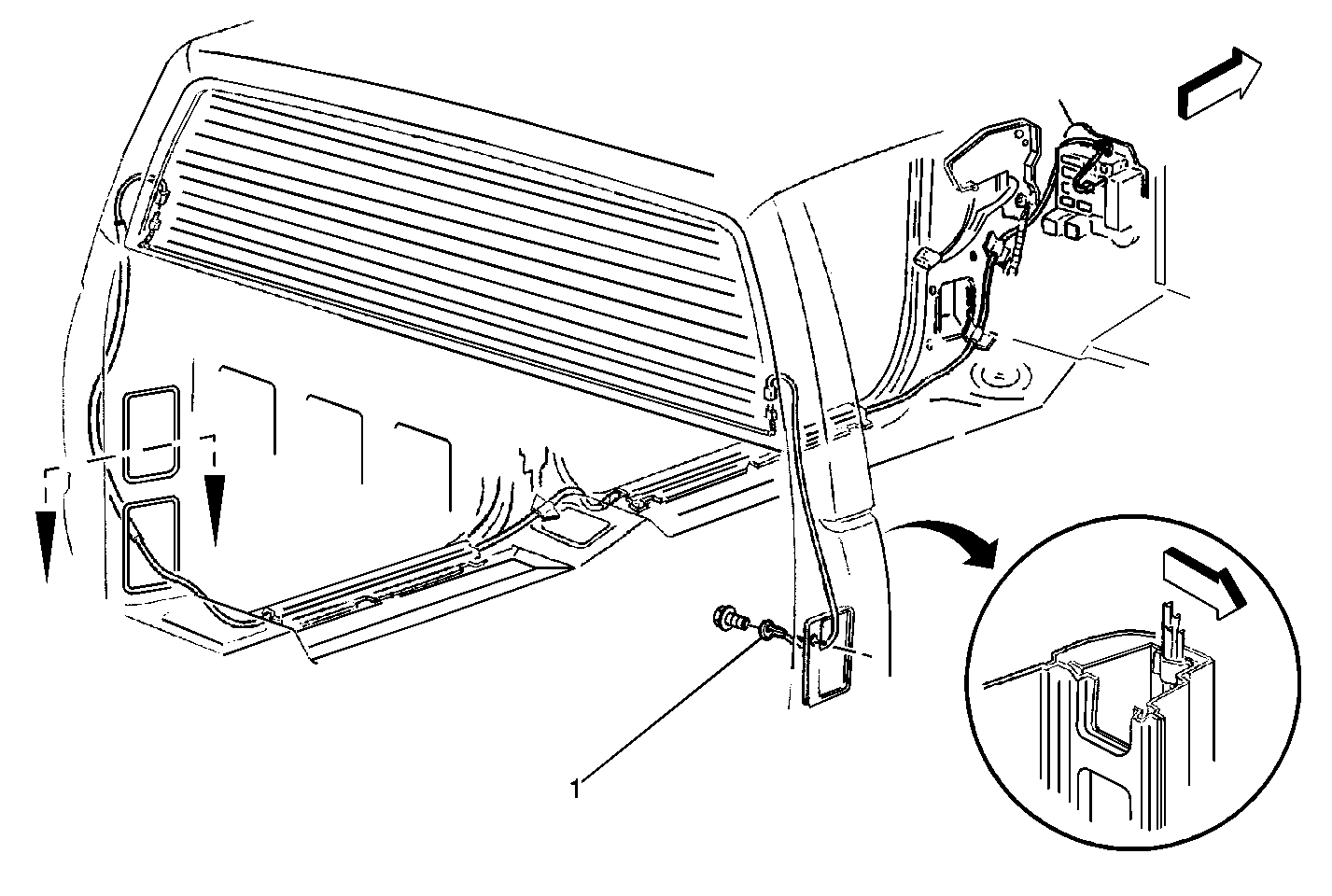 1