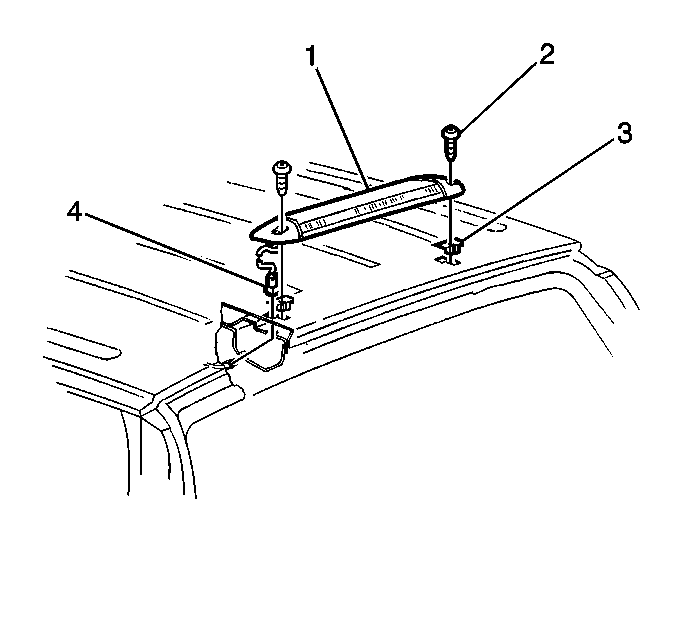 1
2
3
4