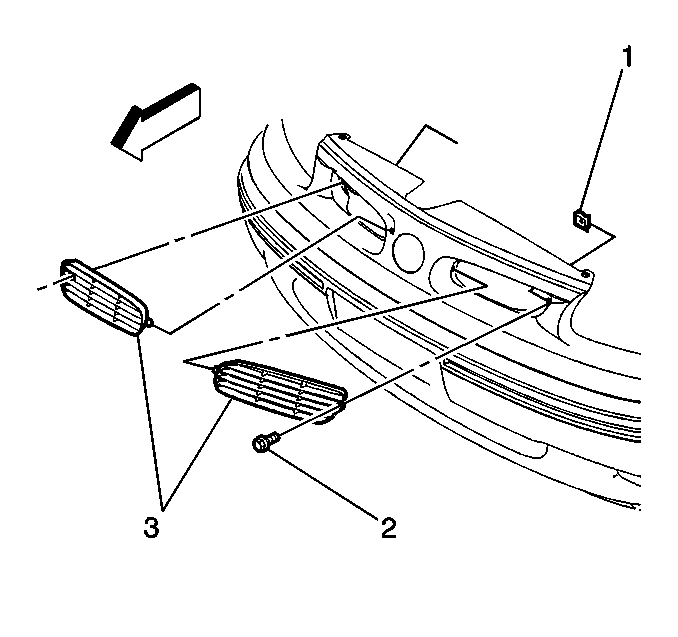 1
3
2