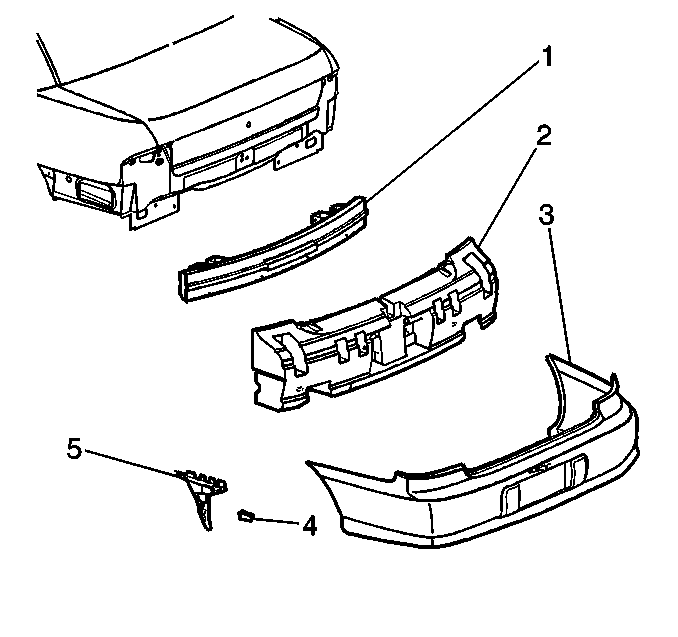 1
2
3
5
4